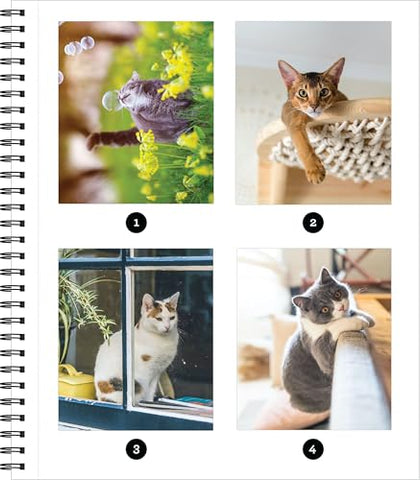 1

2

3

4